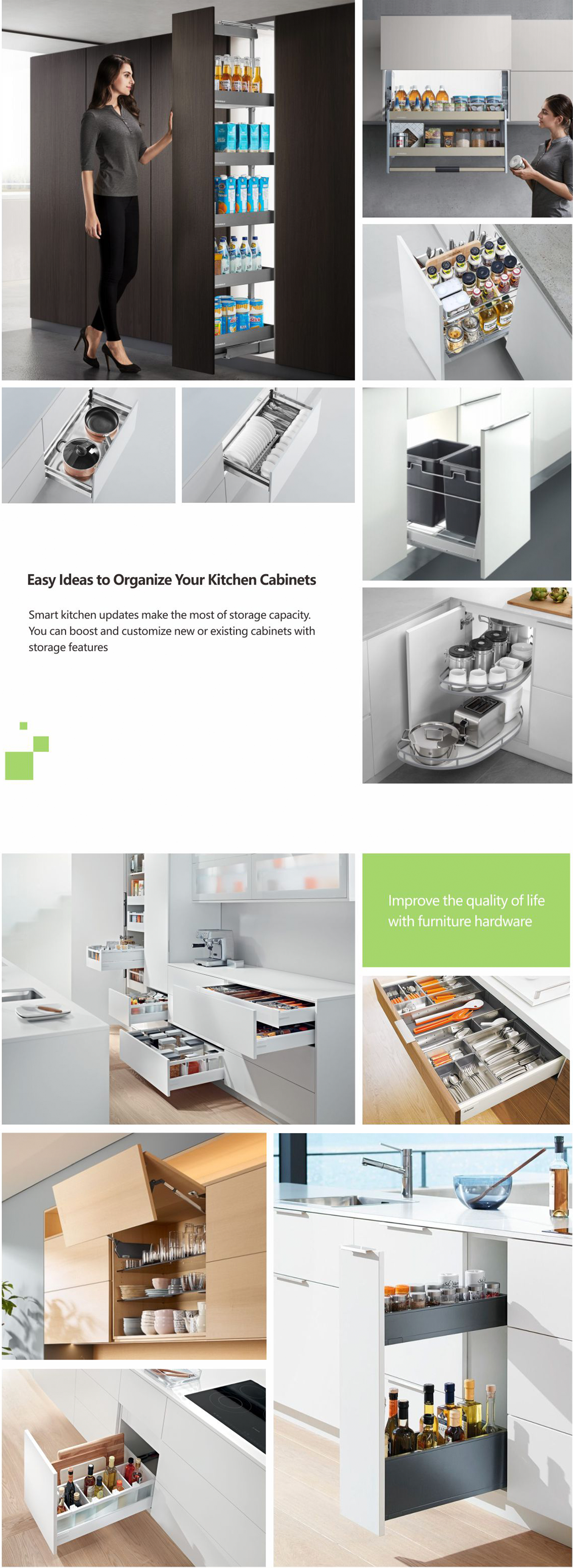 Easy Ideas to Organize Your Kitchen Cabinets

Smart kitchen updates make the most of storage capacity. You can boost and customize new or existing cabinets with storage features

Improve the quality of life with furniture hardware